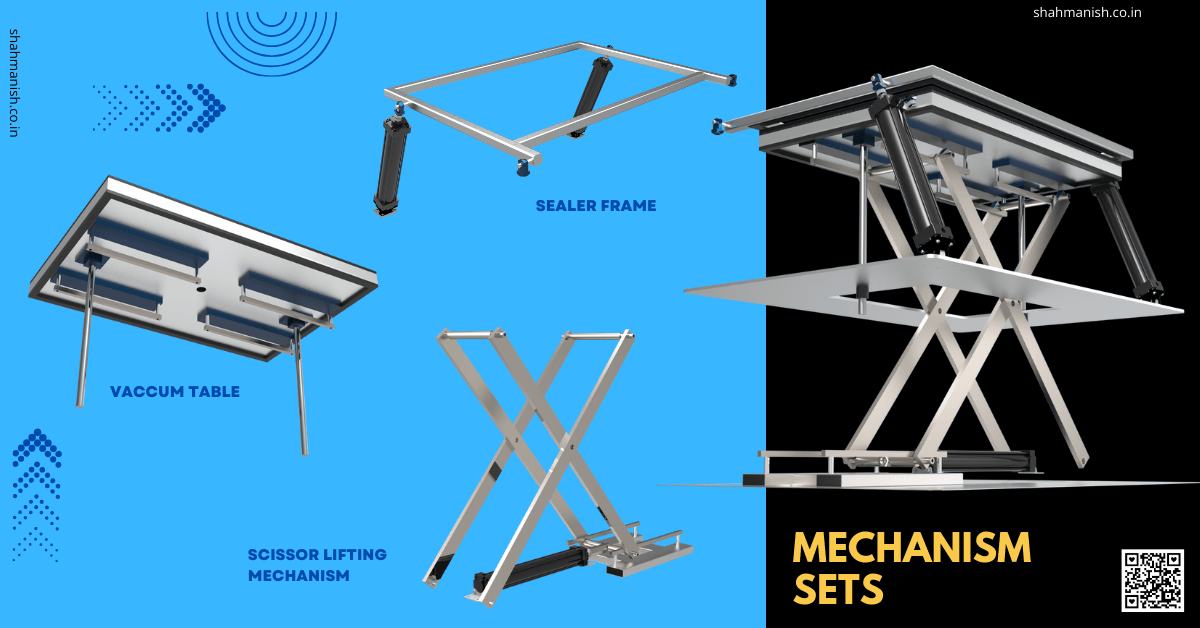 shahmanish.co.in

shahmanish.co.in

SEALER FRAME

VACCUM TABLE

SCISSOR LIFTING MECHANISM

MECHANISM SETS